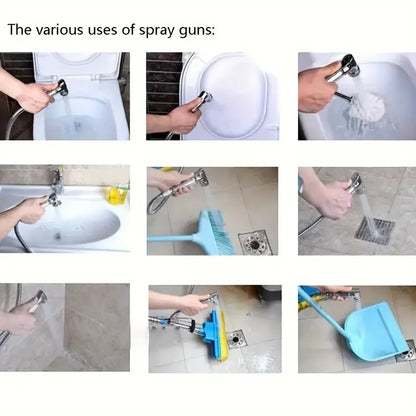 The various uses of spray guns: