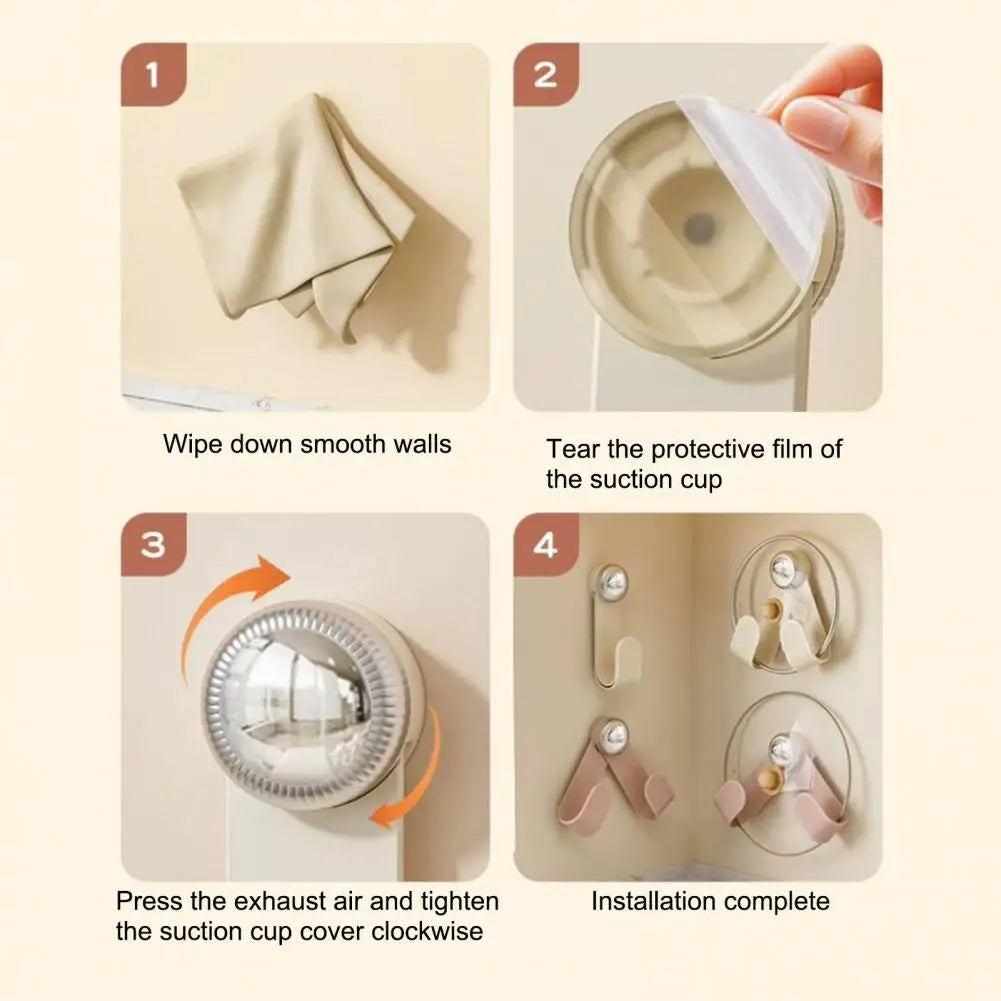 1

Wipe down smooth walls

2

Tear the protective film of the suction cup

3

Press the exhaust air and tighten the suction cup cover clockwise

4

Installation complete